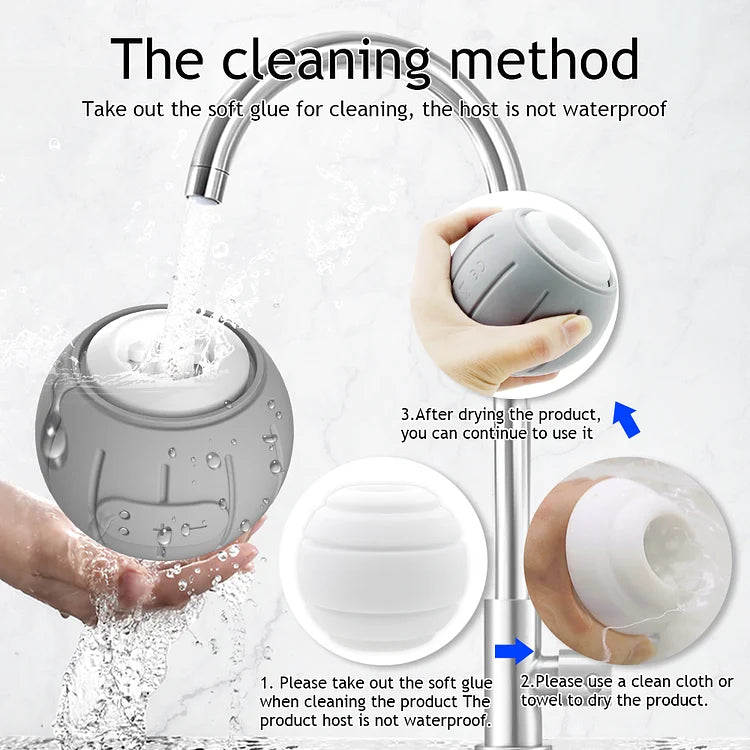 The cleaning method

Take out the soft glue for cleaning, the host is not waterproof

3.After drying the product, you can continue to use it

1. Please take out the soft glue when cleaning the product The product host is not waterproof.

2.Please use a clean cloth or towel to dry the product.